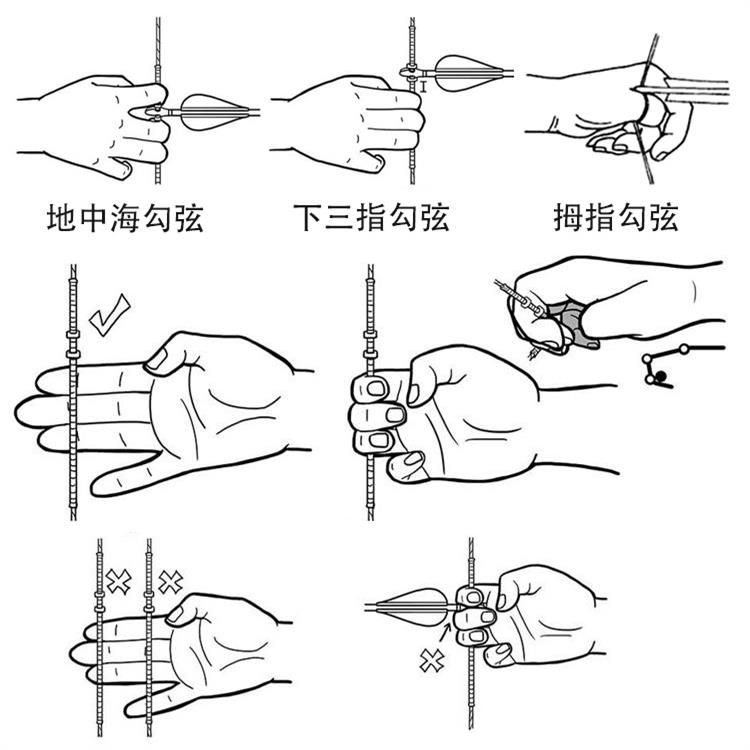 地中海勾弦　　下三指勾弦　　拇指勾弦